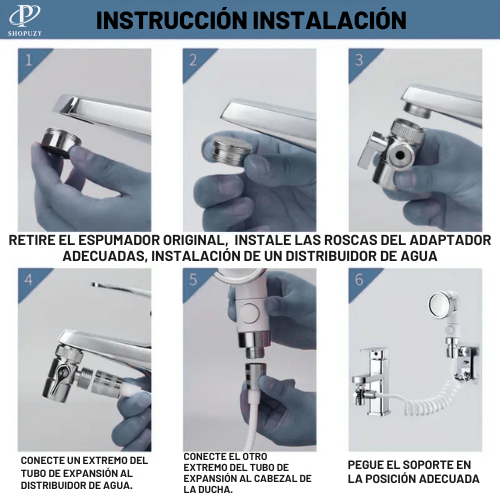 SHOPUZY

INSTRUCCIÓN INSTALACIÓN

1

2

3

RETIRE EL ESPUMADOR ORIGINAL, INSTALE LAS ROSCAS DEL ADAPTADOR ADECUADAS, INSTALACIÓN DE UN DISTRIBUIDOR DE AGUA

4

5

6

CONECTE UN EXTREMO DEL TUBO DE EXPANSIÓN AL DISTRIBUIDOR DE AGUA.

CONECTE EL OTRO EXTREMO DEL TUBO DE EXPANSIÓN AL CABEZAL DE LA DUCHA.

PEGUE EL SOPORTE EN LA POSICIÓN ADECUADA