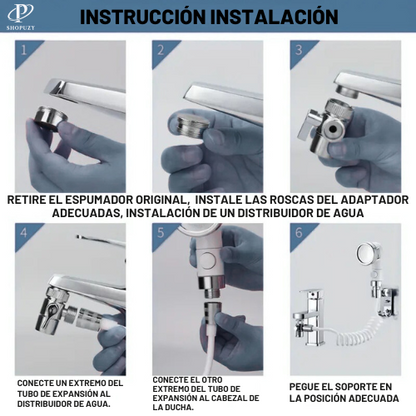 SHOPUZY

INSTRUCCIÓN INSTALACIÓN

1

2

3

RETIRE EL ESPUMADOR ORIGINAL, INSTALE LAS ROSCAS DEL ADAPTADOR ADECUADAS, INSTALACIÓN DE UN DISTRIBUIDOR DE AGUA

4

5

6

CONECTE UN EXTREMO DEL TUBO DE EXPANSIÓN AL DISTRIBUIDOR DE AGUA.

CONECTE EL OTRO EXTREMO DEL TUBO DE EXPANSIÓN AL CABEZAL DE LA DUCHA.

PEGUE EL SOPORTE EN LA POSICIÓN ADECUADA